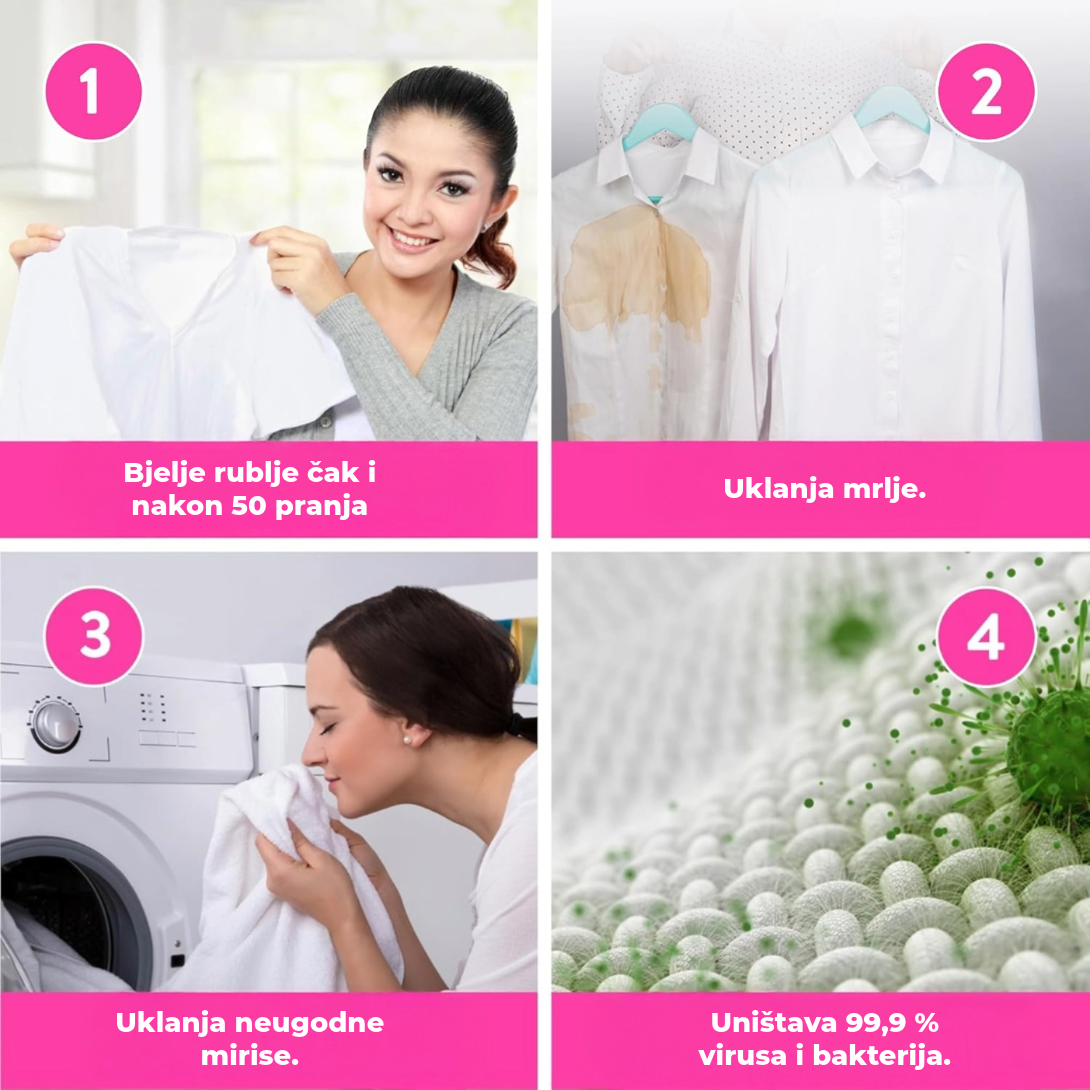 1

Bjelje rublje čak i nakon 50 pranja

2

Uklanja mrlje.

3

Uklanja neugodne mirise.

4

Uništava 99,9 % virusa i bakterija.